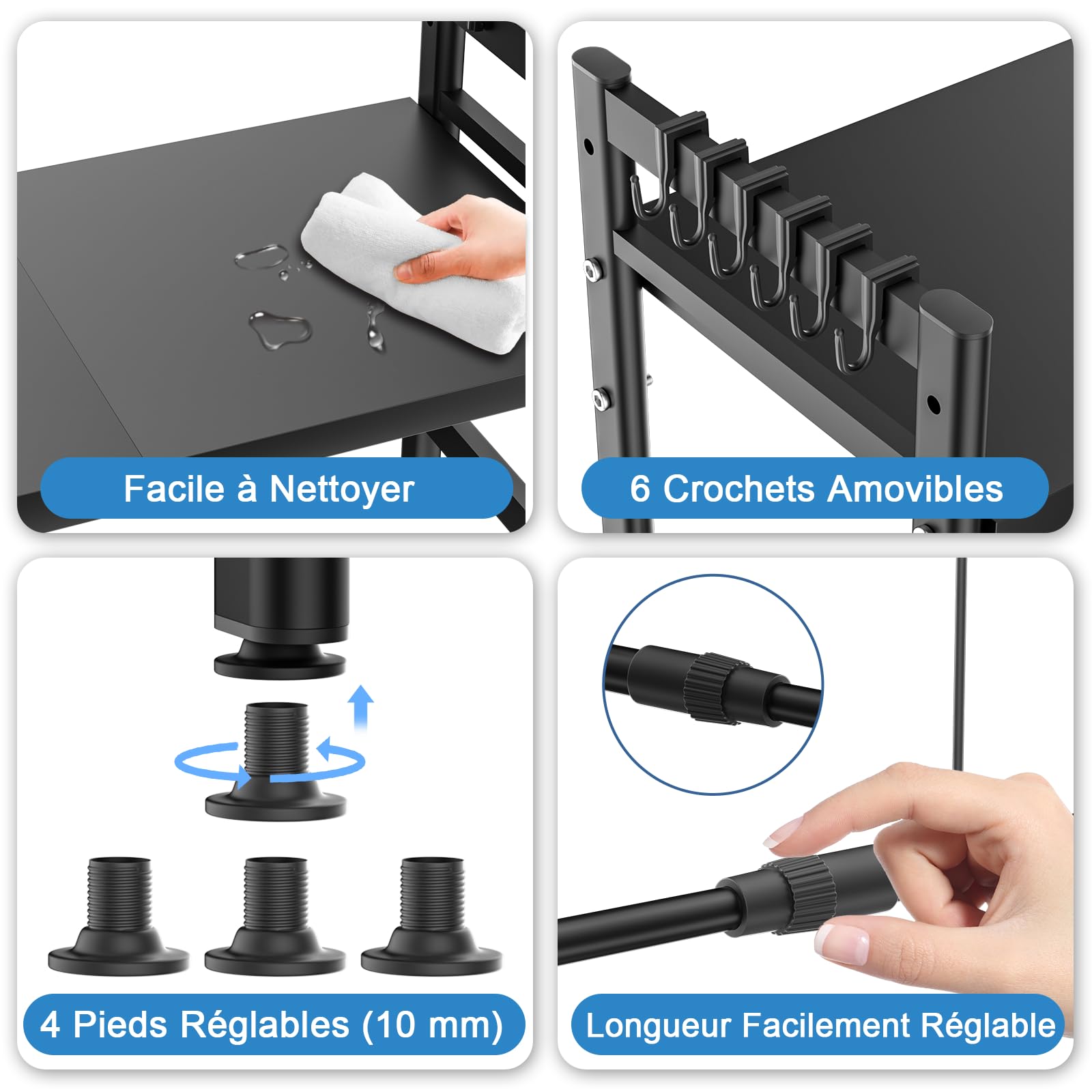 Facile à Nettoyer

6 Crochets Amovibles

4 Pieds Réglables (10 mm)

Longueur Facilement Réglable