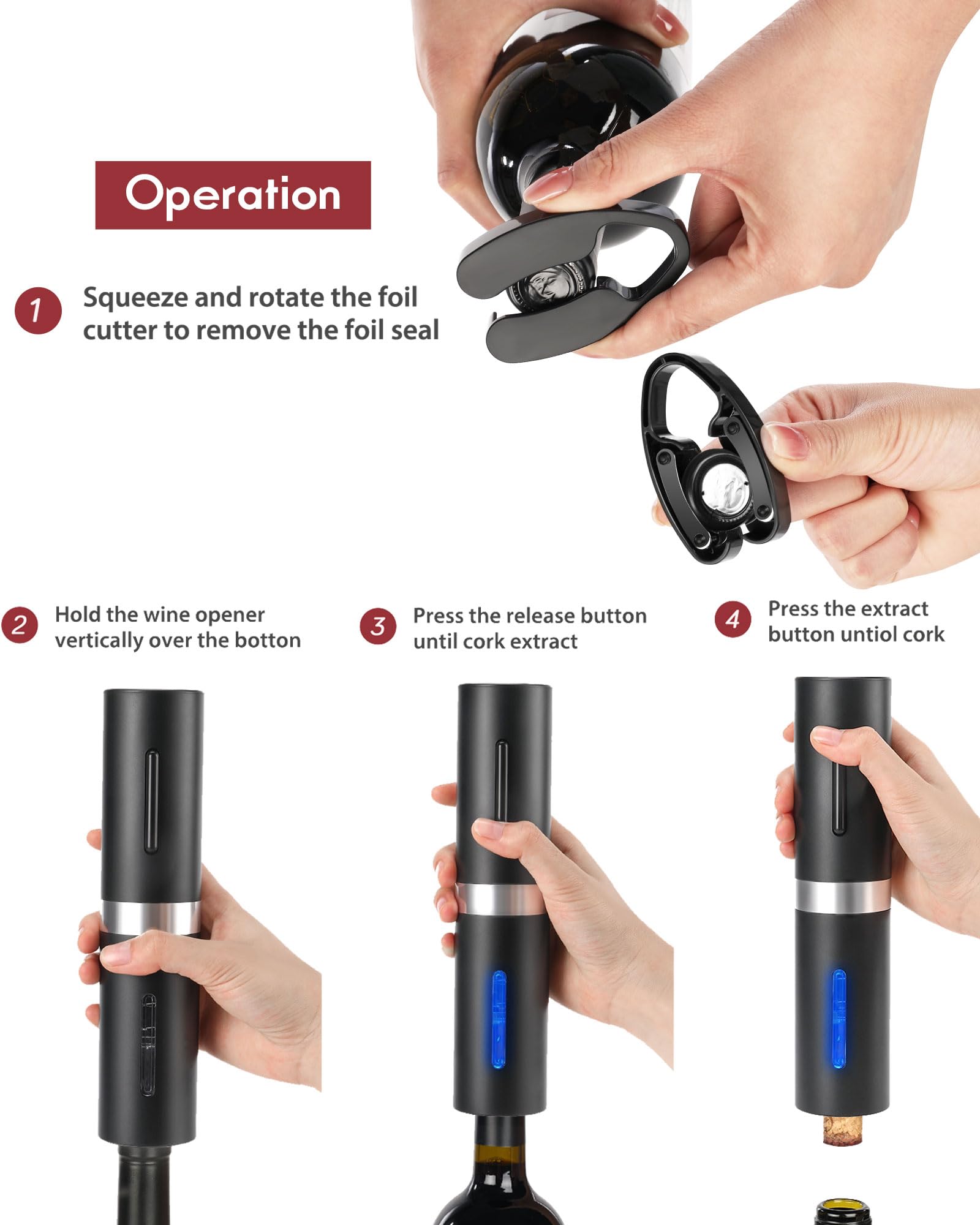 Operation

1 Squeeze and rotate the foil cutter to remove the foil seal

2 Hold the wine opener vertically over the botton

3 Press the release button until cork extract

4 Press the extract button untiol cork