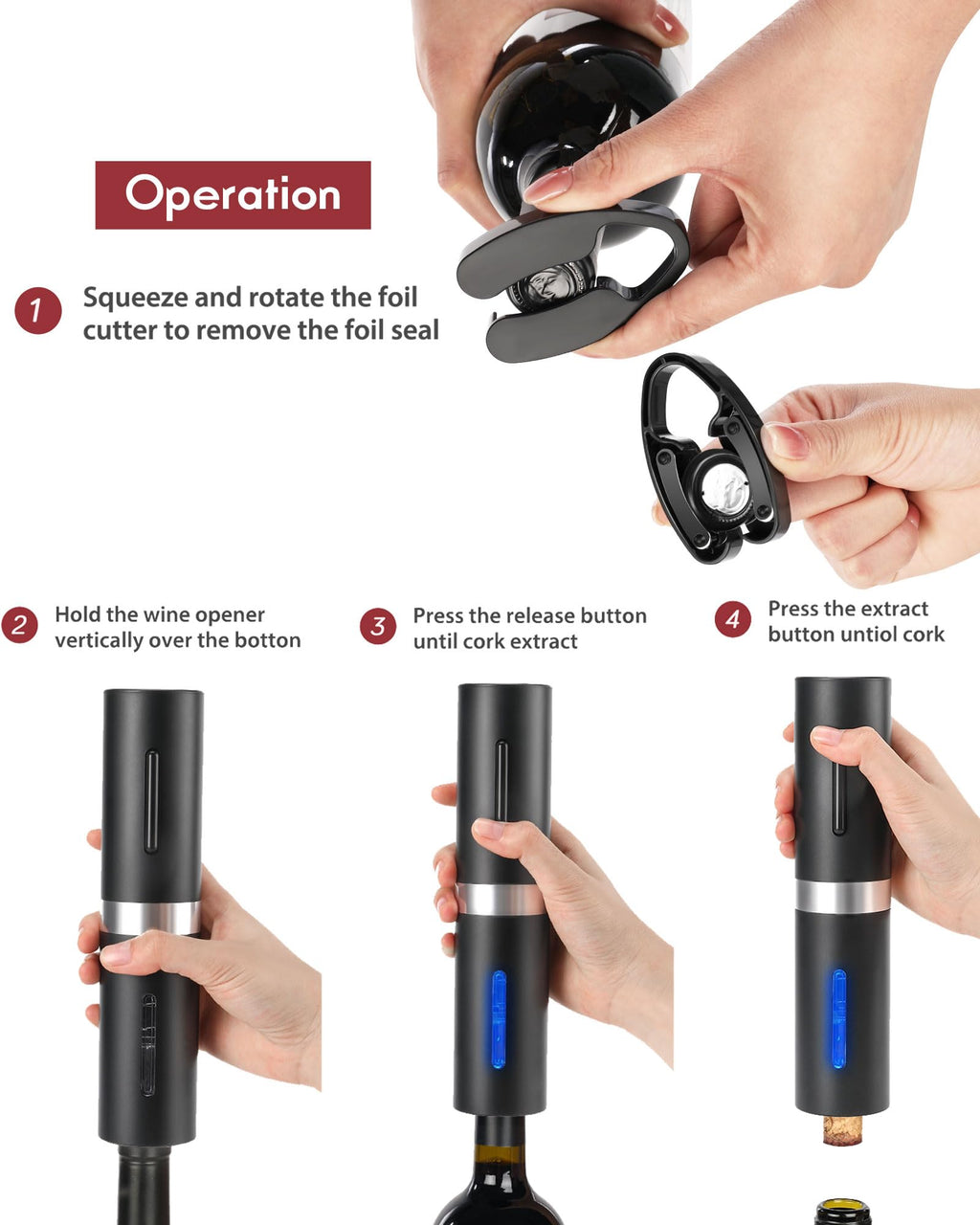 Operation

1 Squeeze and rotate the foil cutter to remove the foil seal

2 Hold the wine opener vertically over the botton

3 Press the release button until cork extract

4 Press the extract button untiol cork