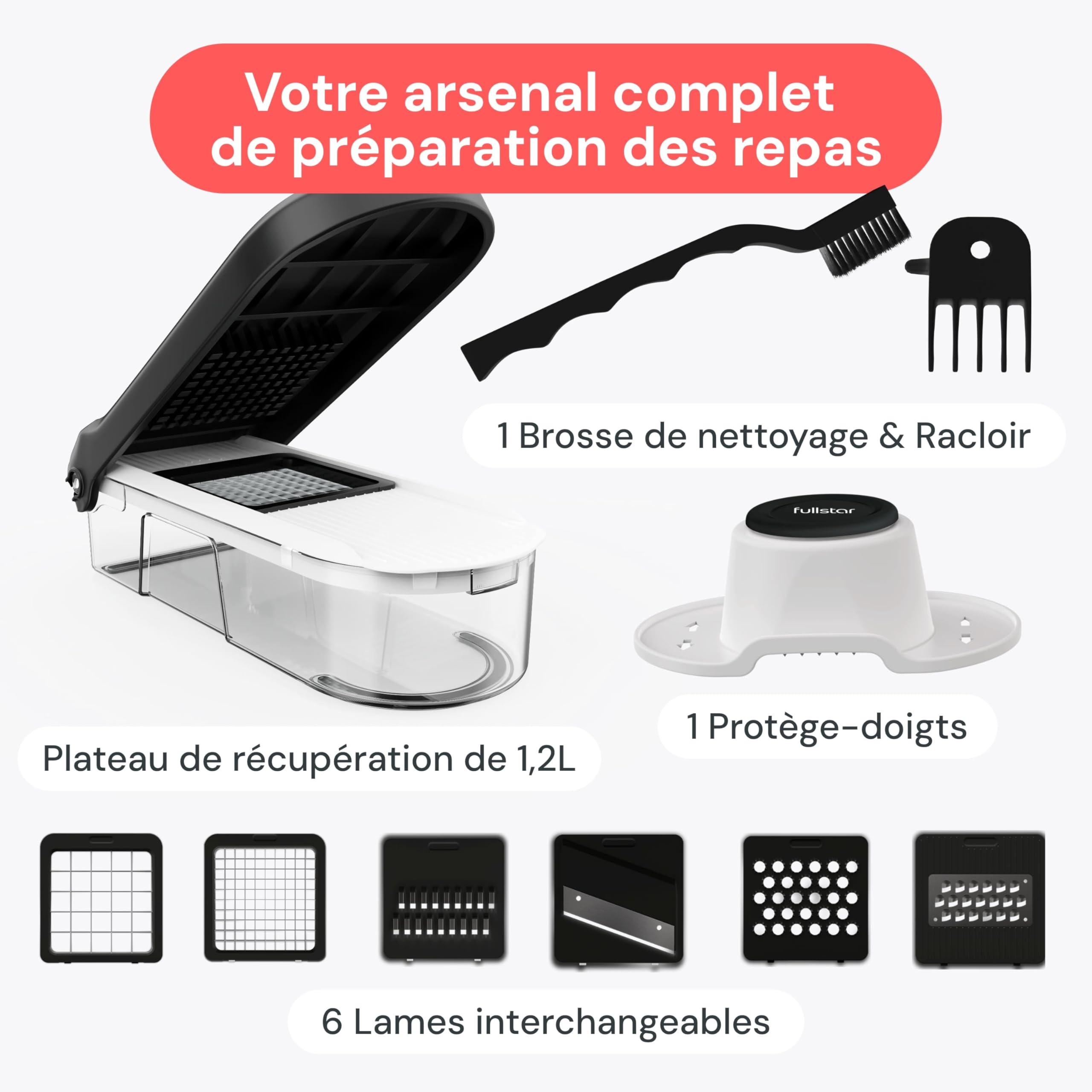 Votre arsenal complet de préparation des repas

1 Brosse de nettoyage & Racloir

fullstar

1 Protège-doigts

Plateau de récupération de 1,2L

6 Lames interchangeables