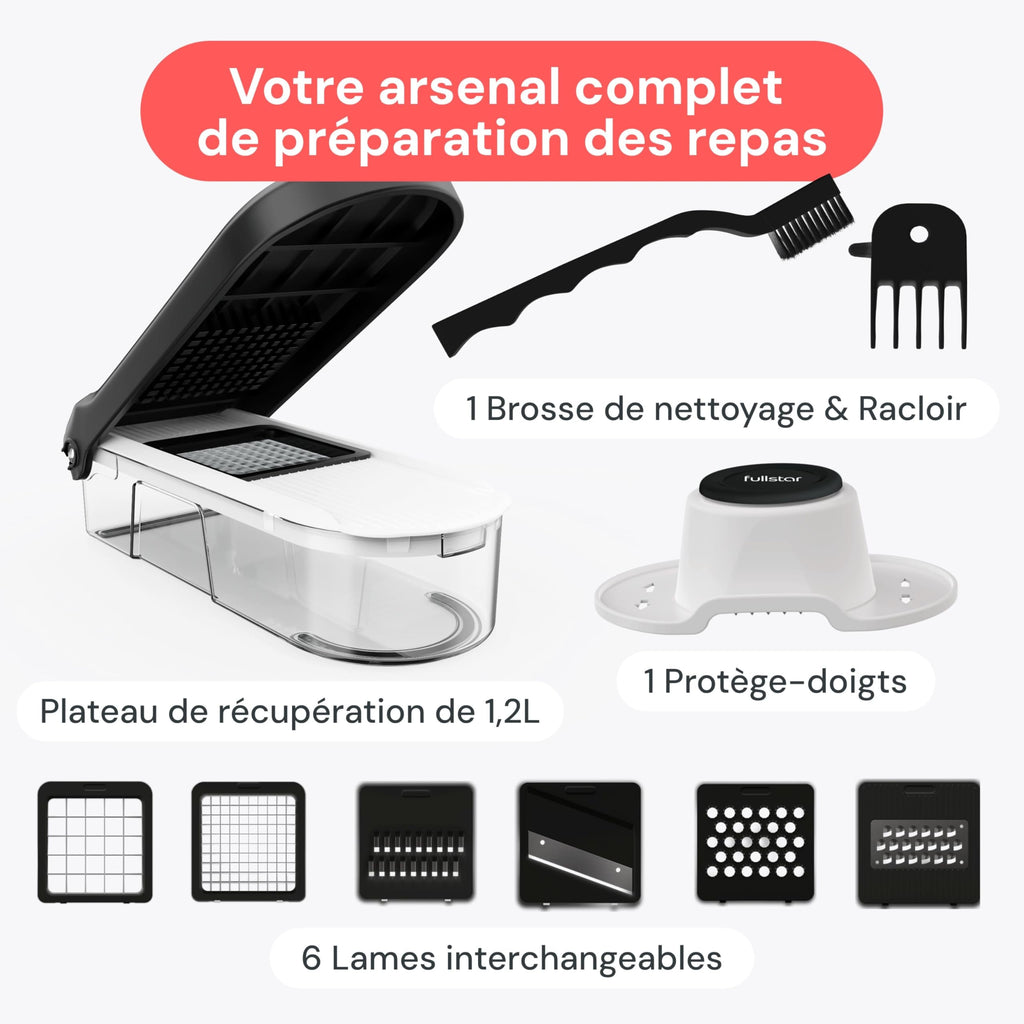 Votre arsenal complet de préparation des repas

1 Brosse de nettoyage & Racloir

fullstar

1 Protège-doigts

Plateau de récupération de 1,2L

6 Lames interchangeables