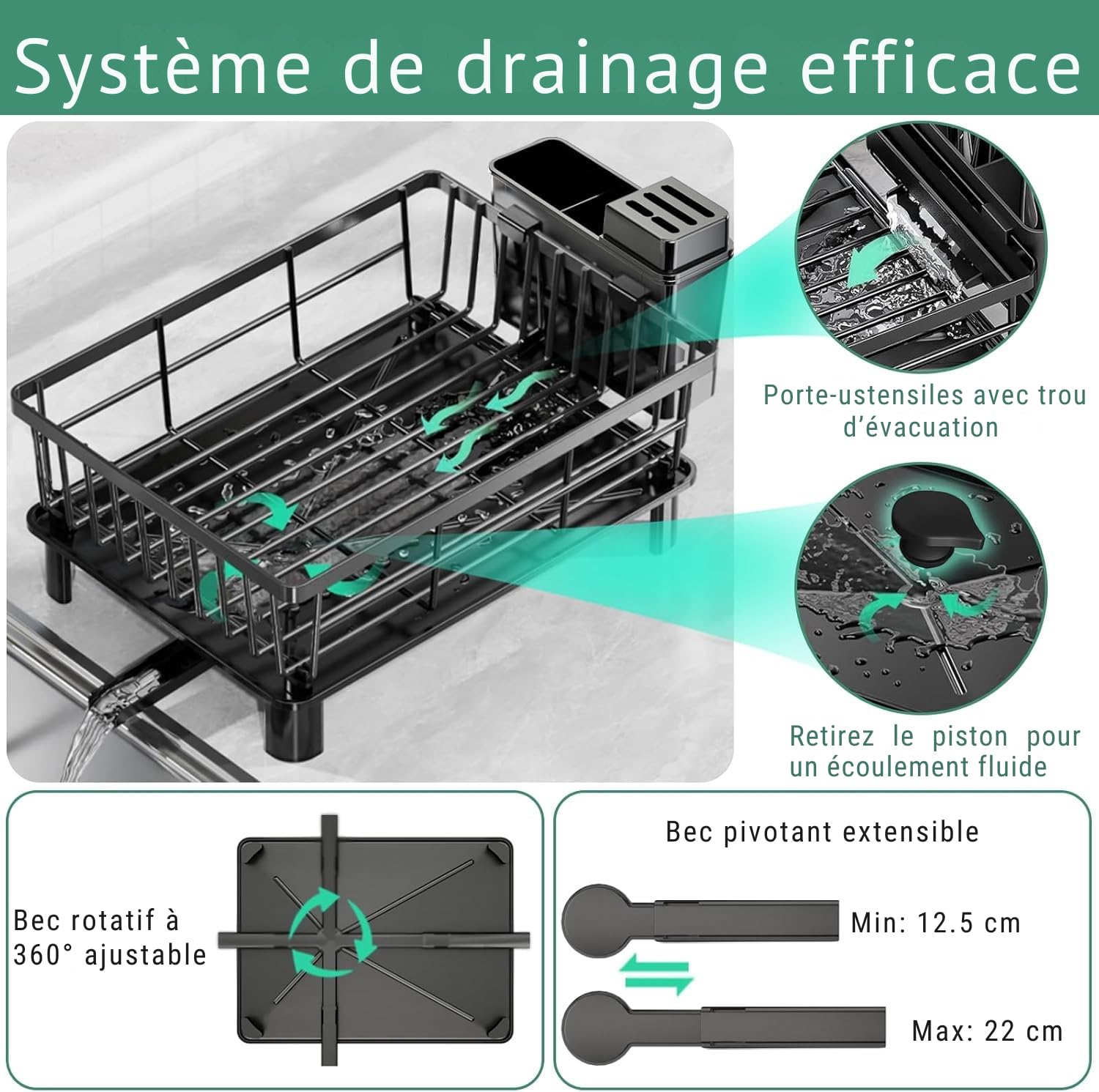 Système de drainage efficace

Porte-ustensiles avec trou d'évacuation

Retirez le piston pour un écoulement fluide

Bec rotatif à 360° ajustable

Bec pivotant extensible

Min: 12.5 cm

Max: 22 cm